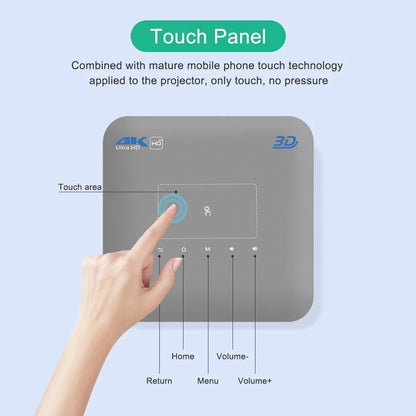 Touch Panel

Combined with mature mobile phone touch technology applied to the projector, only touch, no pressure

4K Ultra HD HD

3D

Touch area

M

Home

Volume-

Return

Menu

Volume+