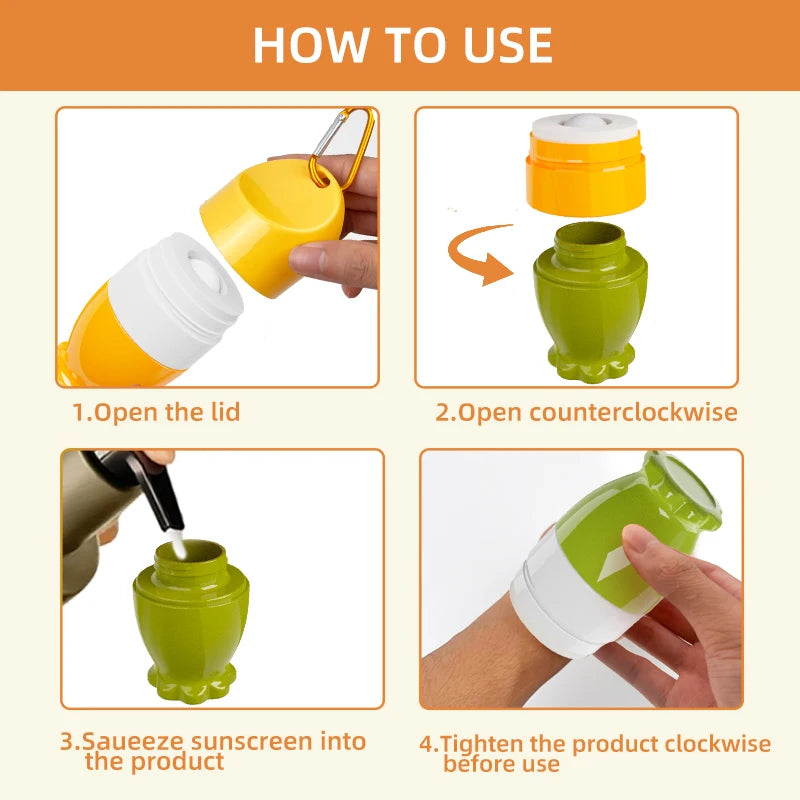 HOW TO USE

1.Open the lid

2.Open counterclockwise

3.Saueeze sunscreen into the product

4.Tighten the product clockwise before use