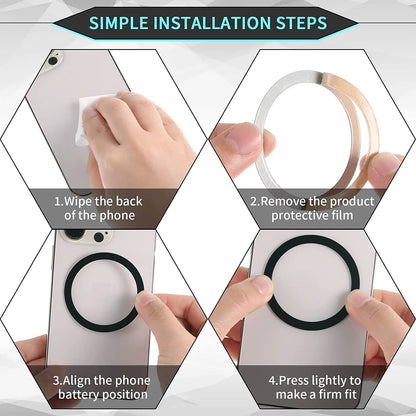 SIMPLE INSTALLATION STEPS

1.Wipe the back of the phone

2.Remove the product protective film

3.Align the phone battery position

4.Press lightly to make a firm fit