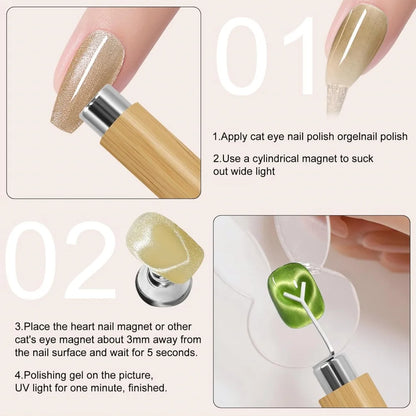 01

1.Apply cat eye nail polish orgelnail polish

2.Use a cylindrical magnet to suck out wide light

02

3.Place the heart nail magnet or other cat's eye magnet about 3mm away from the nail surface and wait for 5 seconds.

4.Polishing gel on the picture, UV light for one minute, finished.