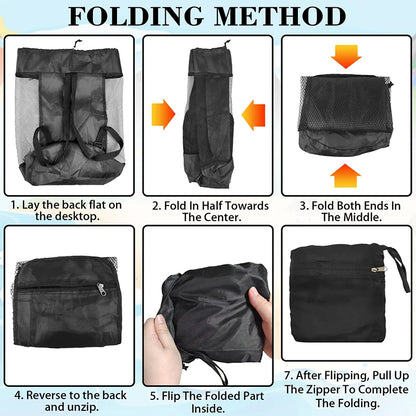 FOLDING METHOD

1. Lay the back flat on the desktop.

2. Fold In Half Towards The Center.

3. Fold Both Ends In The Middle.

4. Reverse to the back and unzip.

5. Flip The Folded Part Inside.

7. After Flipping, Pull Up The Zipper To Complete The Folding.