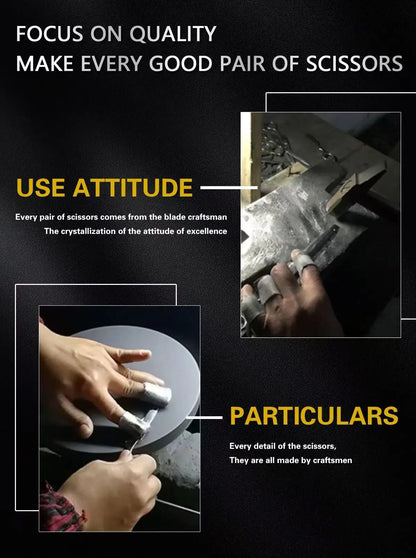 FOCUS ON QUALITY
MAKE EVERY GOOD PAIR OF SCISSORS

USE ATTITUDE

Every pair of scissors comes from the blade craftsman
The crystallization of the attitude of excellence

PARTICULARS

Every detail of the scissors,
They are all made by craftsmen