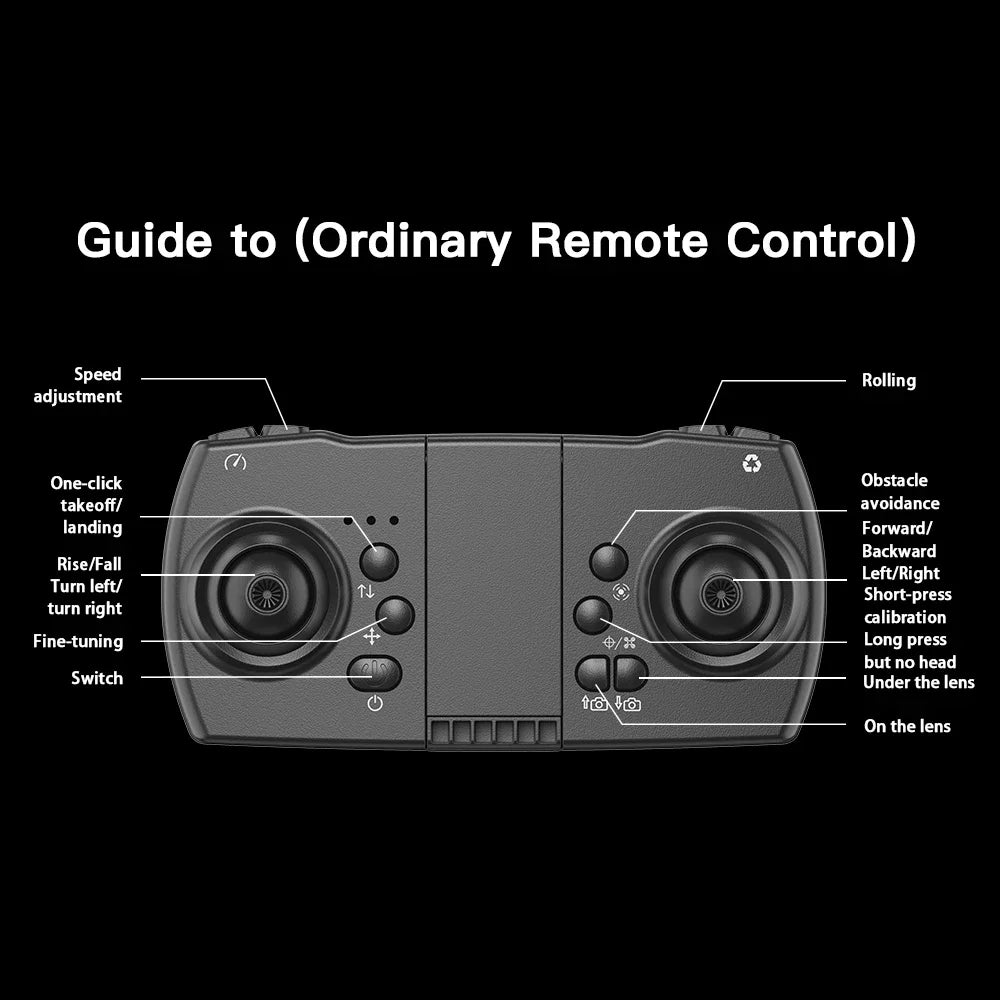 Guide to (Ordinary Remote Control)

Speed adjustment

One-click takeoff/ landing

Rise/Fall Turn left/ turn right

Fine-tuning

Switch

Rolling

Obstacle avoidance

Forward/ Backward Left/Right

Short-press calibration Long press but no head

Under the lens

On the lens