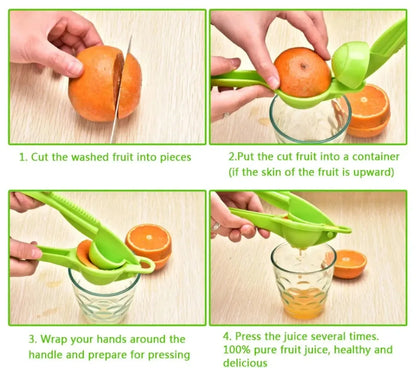 1. Cut the washed fruit into pieces

2.Put the cut fruit into a container (if the skin of the fruit is upward)

3. Wrap your hands around the handle and prepare for pressing

4. Press the juice several times. 100% pure fruit juice, healthy and delicious