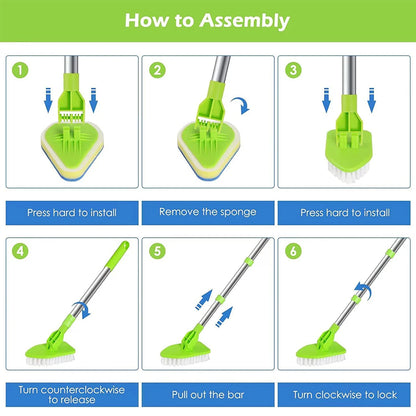 How to Assembly

1

Press hard to install

2

Remove the sponge

3

Press hard to install

4

Turn counterclockwise to release

5

Pull out the bar

6

Turn clockwise to lock