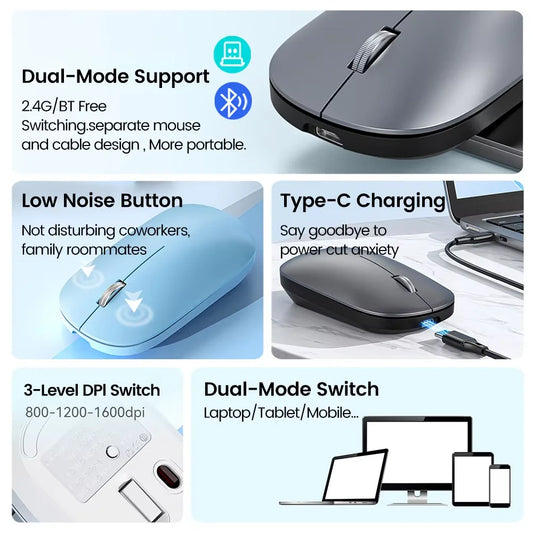 Dual-Mode Support
2.4G/BT Free Switching.separate mouse and cable design , More portable.

Low Noise Button
Not disturbing coworkers, family roommates

Type-C Charging
Say goodbye to power cut anxiety

3-Level DPI Switch
800-1200-1600dpi

Dual-Mode Switch
Laptop/Tablet/Mobile...